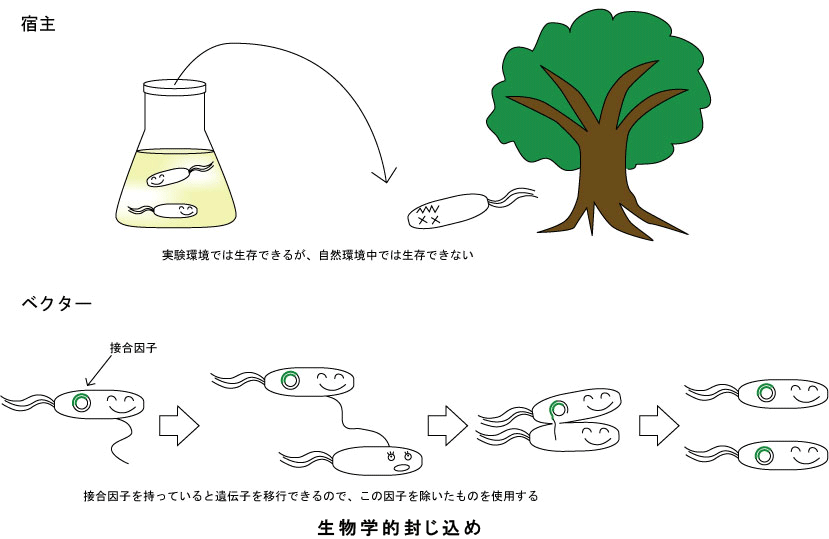 宿主

実験環境では生存できるが、自然環境中では生存できない

ベクター

接合因子

接合因子を持っていると遺伝子を移行できるので、この因子を除いたものを使用する

生物学的封じ込め